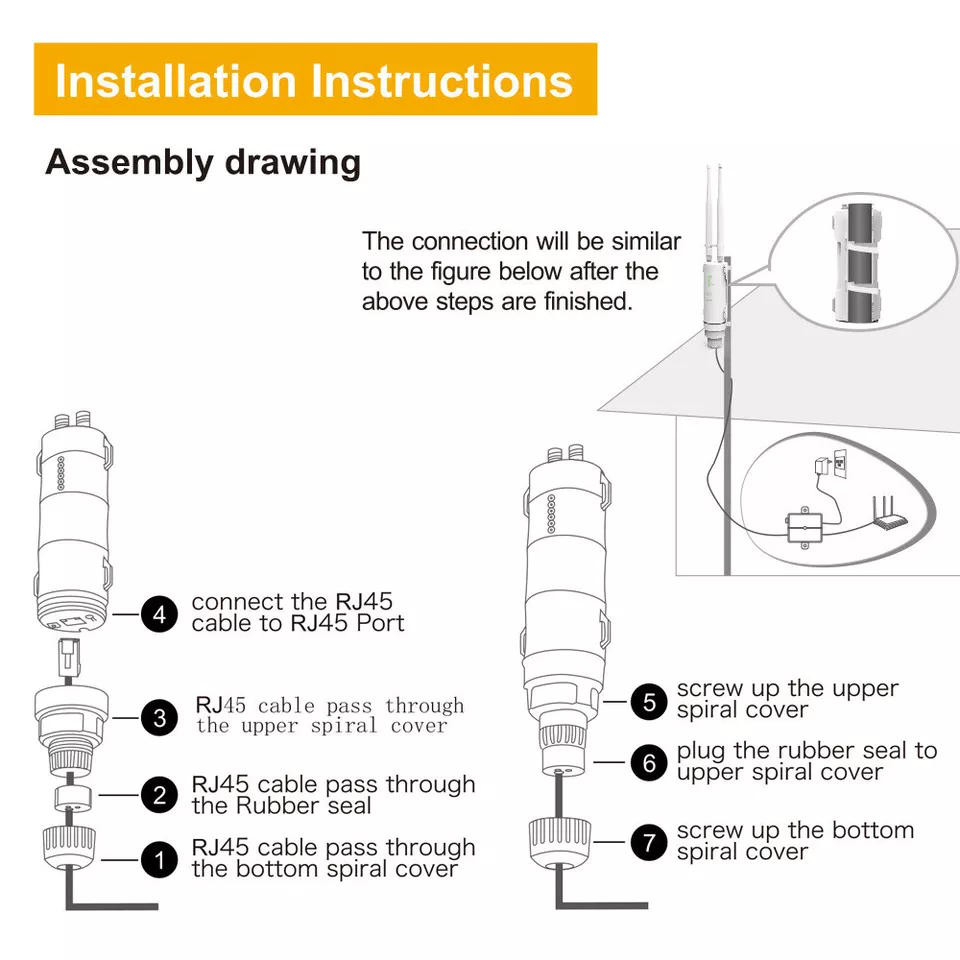 Installation Instructions

Assembly drawing

The connection will be similar to the figure below after the above steps are finished.

4 connect the RJ45 cable to RJ45 Port

3 RJ45 cable pass through the upper spiral cover

2 RJ45 cable pass through the Rubber seal

1 RJ45 cable pass through the bottom spiral cover

5 screw up the upper spiral cover

6 plug the rubber seal to upper spiral cover

7 screw up the bottom spiral cover