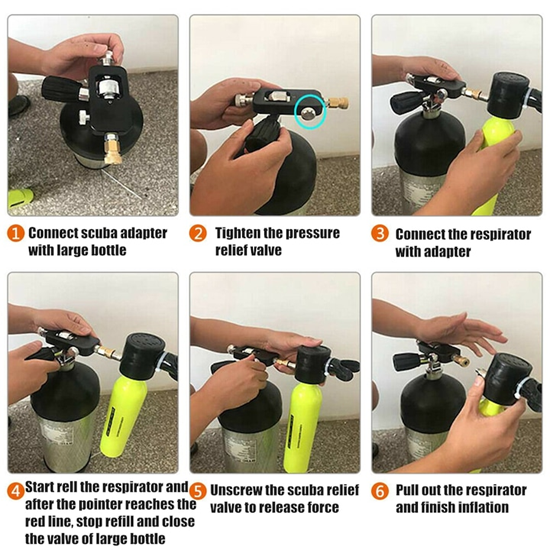 1 Connect scuba adapter with large bottle

2 Tighten the pressure relief valve

3 Connect the respirator with adapter

4 Start rell the respirator and after the pointer reaches the red line, stop refill and close the valve of large bottle

5 Unscrew the scuba relief valve to release force

6 Pull out the respirator and finish inflation